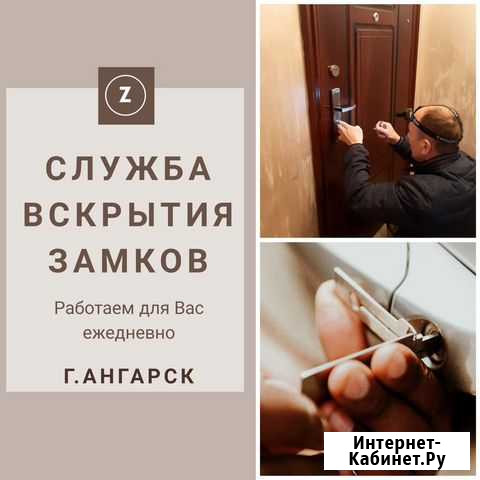 Z

СЛУЖБА ВСКРЫТИЯ ЗАМКОВ

Работаем для Вас ежедневно

Г.АНГАРСК

Интернет-Кабинет.Ру