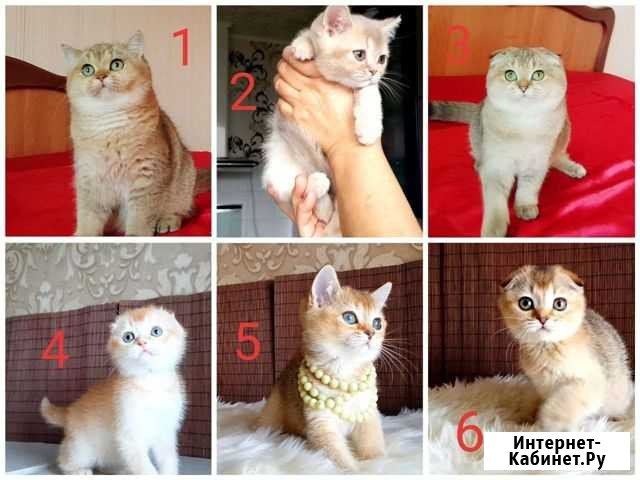 1

2

3

4

5

6

Интернет-Кабинет.Ру