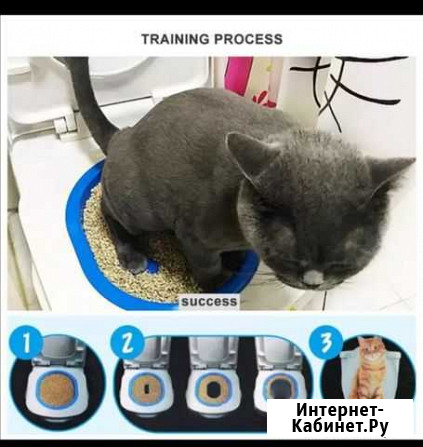 TRAINING PROCESS

success

1

2

3

Интернет-Кабинет.Ру