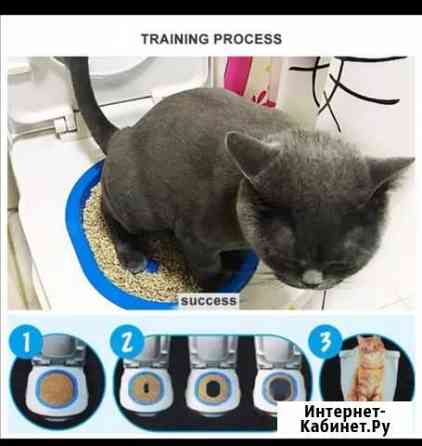 TRAINING PROCESS

success

1

2

3

Интернет-Кабинет.Ру