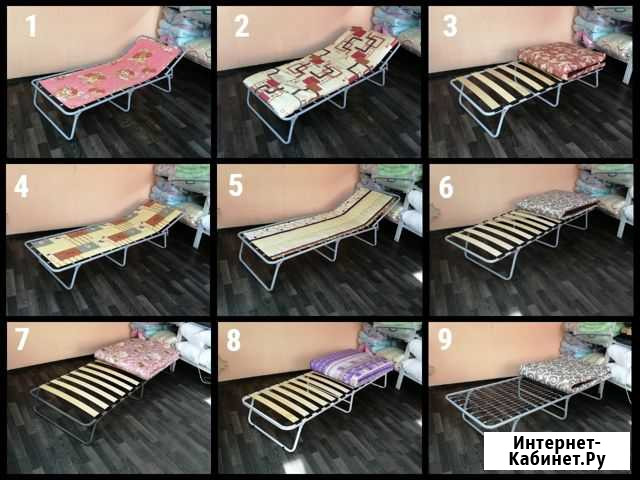 1
2
3
4
5
6
7
8
9
Интернет-Кабинет.Ру