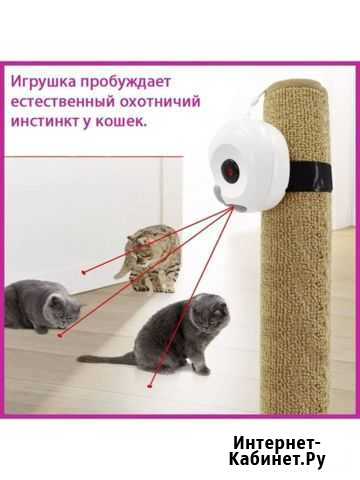 Игрушка пробуждает естественный охотничий инстинкт у кошек.

Интернет-Кабинет.Ру