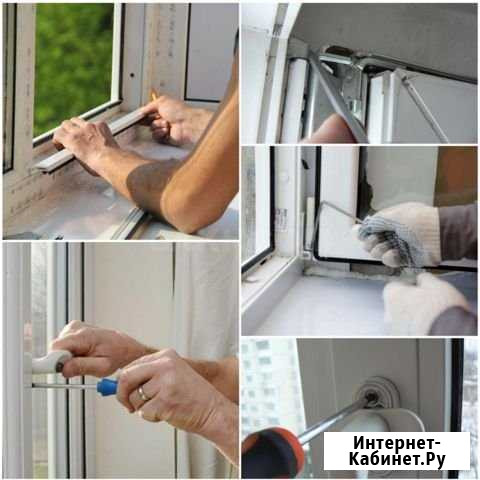 Интернет-Кабинет.Ру