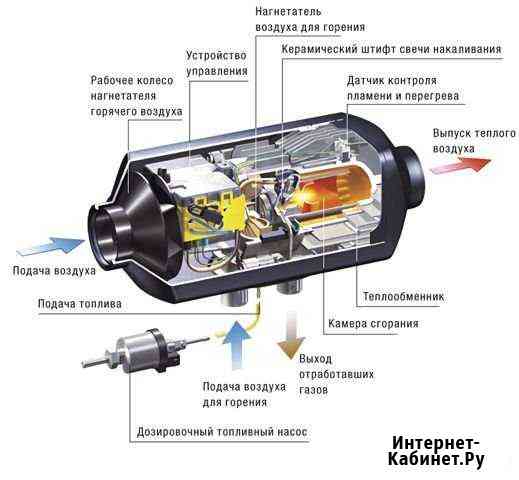 Нагнетатель воздуха для горения

Устройство управления

Керамический штифт свечи накаливания

Рабочее колесо нагнетателя горячего воздуха

Датчик контроля пламени и перегрева

Выпуск теплого воздуха

Подача воздуха

Подача топлива

Теплообменник

Камера сгорания

Выход отработавших газов

Подача воздуха для горения

Дозировочный топливный насос

Интернет-Кабинет.Ру