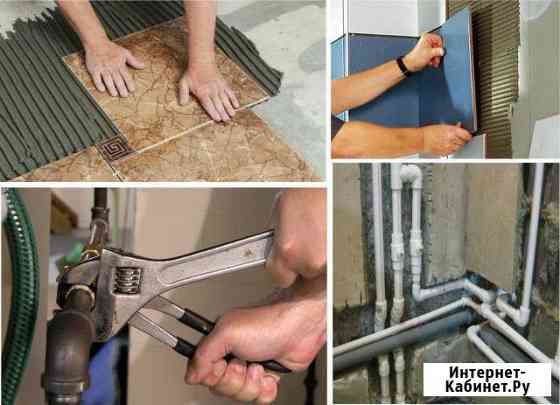 Интернет-Кабинет.Ру