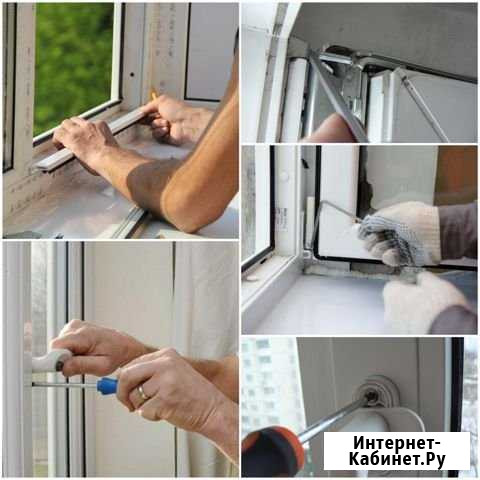 Интернет-Кабинет.Ру